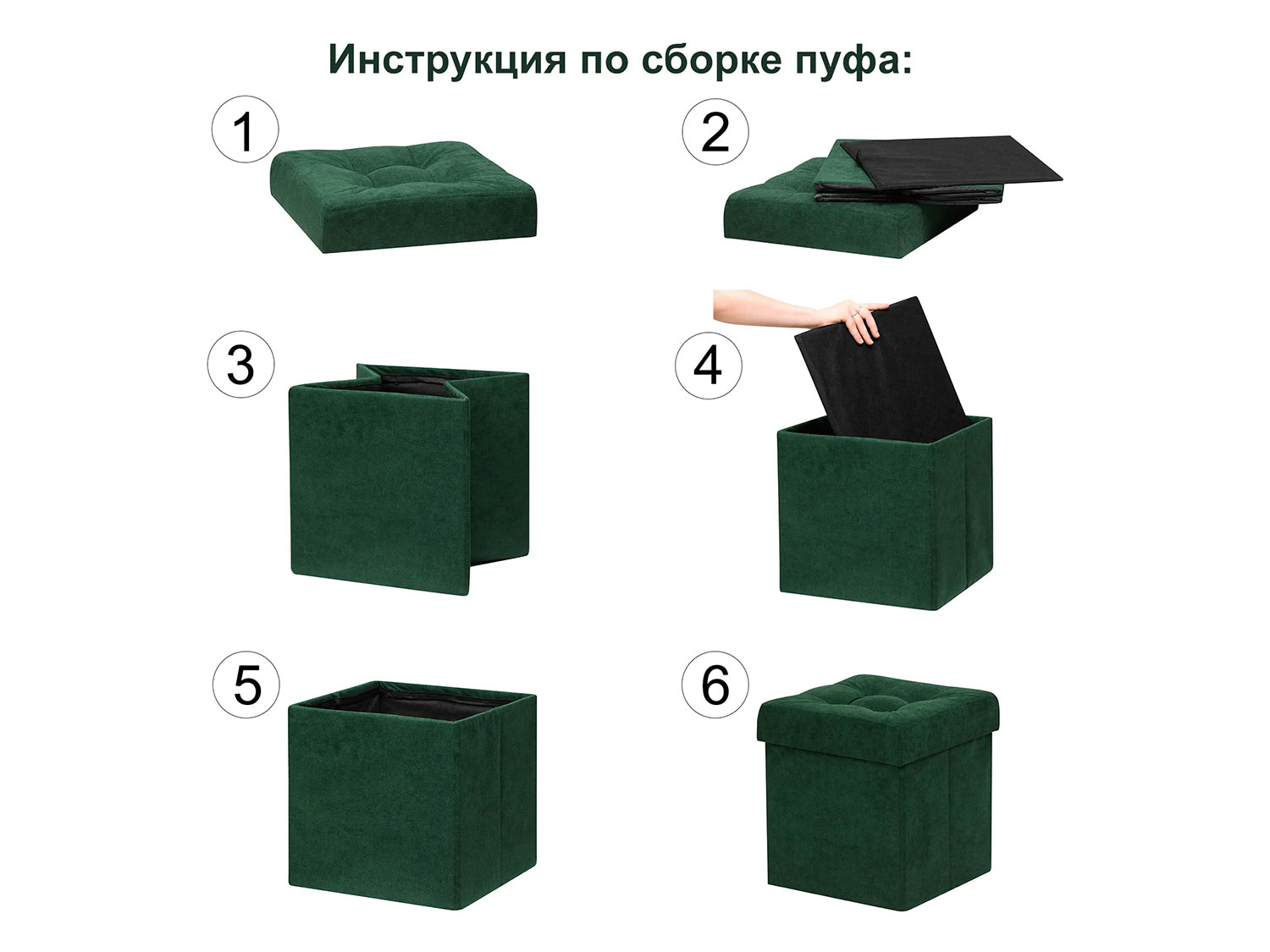 Инструкция по сборке пуфа:

1

2

3

4

5

6